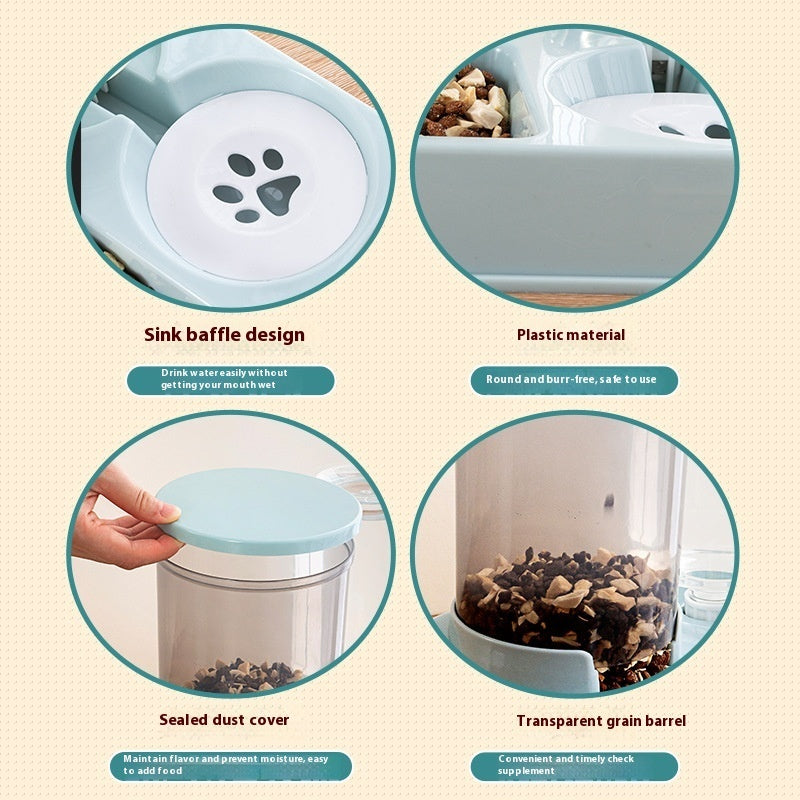 Sink baffle design

Drink water easily without getting your mouth wet

Plastic material

Round and burr-free, safe to use

Sealed dust cover

Maintain flavor and prevent moisture, easy to add food

Transparent grain barrel

Convenient and timely check supplement